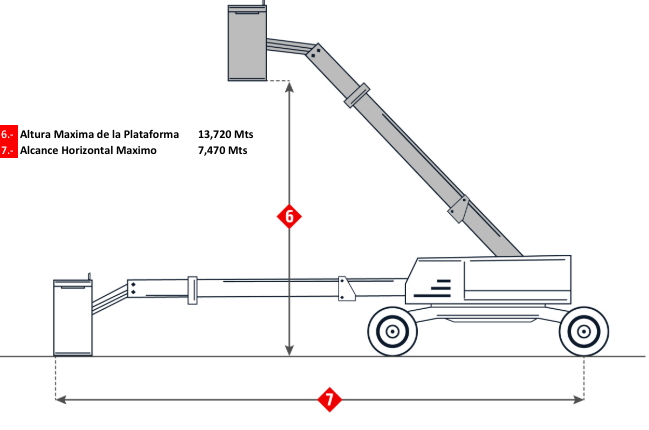 6.- Altura Maxima de la Plataforma 13,720 Mts
7.- Alcance Horizontal Maximo 7,470 Mts

6

7